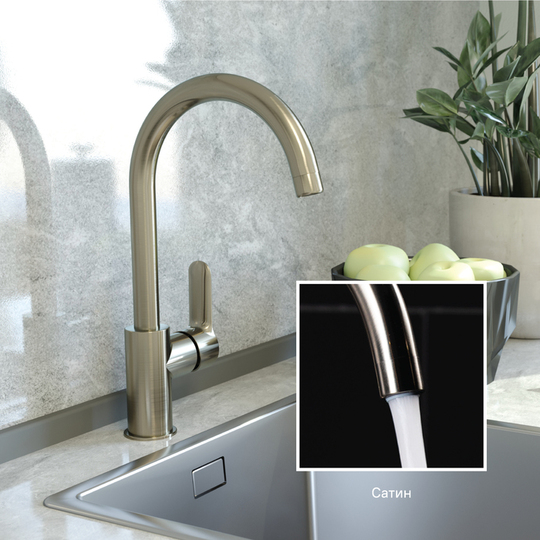 Сатин