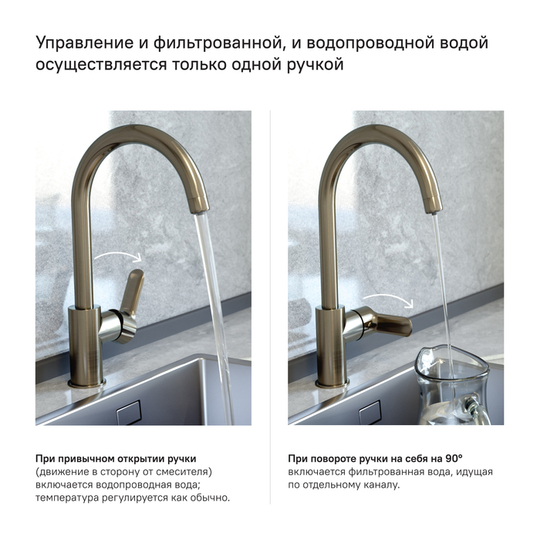 Управление и фильтрованной, и водопроводной водой осуществляется только одной ручкой

При привычном открытии ручки (движение в сторону от смесителя) включается водопроводная вода; температура регулируется как обычно.

При повороте ручки на себя на 90° включается фильтрованная вода, идущая по отдельному каналу.