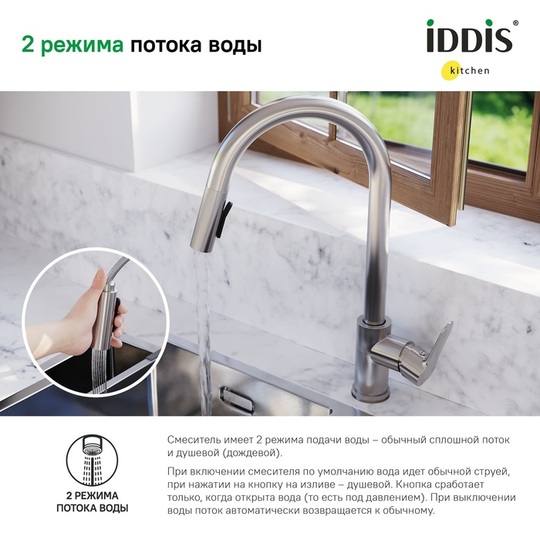 2 режима потока воды

iDDiS®
kitchen

2 РЕЖИМА ПОТОКА ВОДЫ

Смеситель имеет 2 режима подачи воды – обычный сплошной поток и душевой (дождевой).

При включении смесителя по умолчанию вода идет обычной струей, при нажатии на кнопку на изливе – душевой. Кнопка сработает только, когда открыта вода (то есть под давлением). При выключении воды поток автоматически возвращается к обычному.