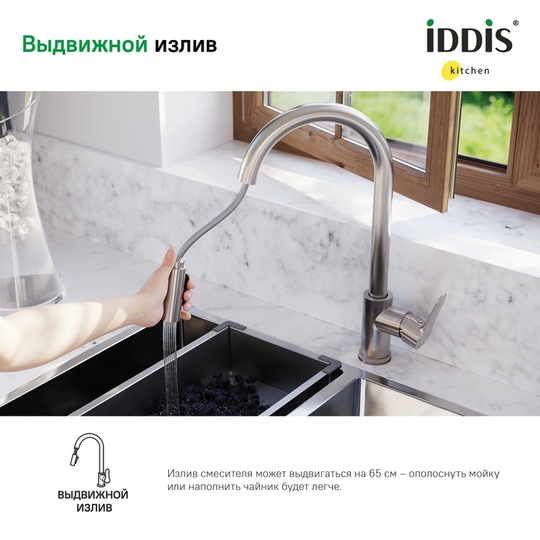 Выдвижной излив

iDDiS®
kitchen

ВЫДВИЖНОЙ ИЗЛИВ

Излив смесителя может выдвигаться на 65 см – ополоснуть мойку или наполнить чайник будет легче.