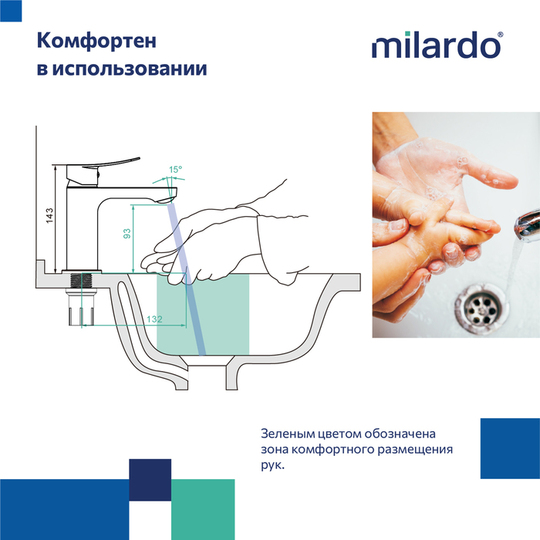 Комфортен в использовании

milardo®

15°

143

93

132

Зеленым цветом обозначена зона комфортного размещения рук.