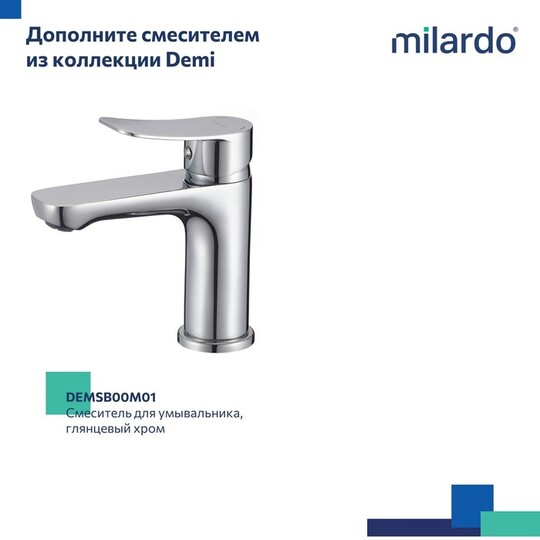 Дополните смесителем из коллекции Demi

milardo®

DEMSB00M01
Смеситель для умывальника, глянцевый хром