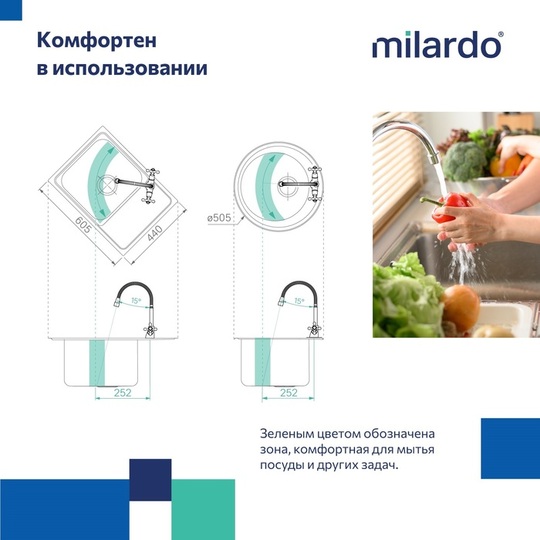 Комфортен в использовании

milardo®

605

440

ø505

15°

15°

252

252

Зеленым цветом обозначена зона, комфортная для мытья посуды и других задач.