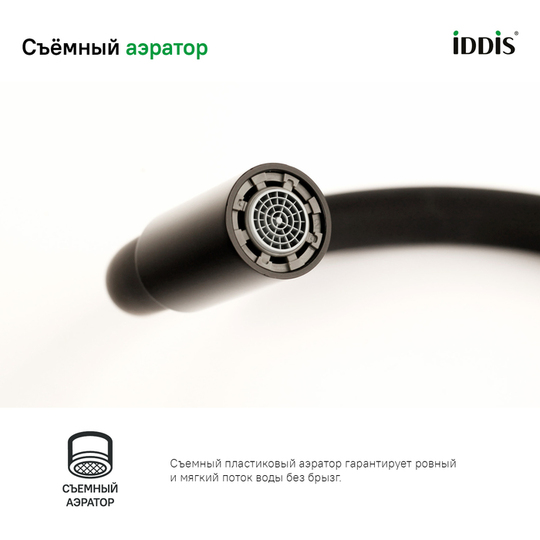 Съёмный аэратор

iDDiS®

СЪЕМНЫЙ АЭРАТОР

Съемный пластиковый аэратор гарантирует ровный и мягкий поток воды без брызг.