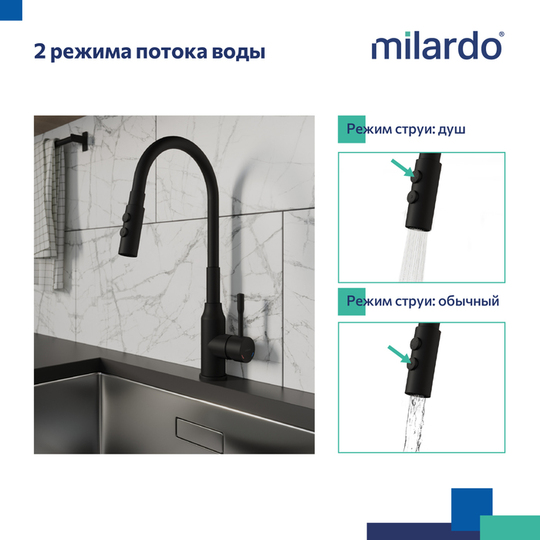 2 режима потока воды

milardo®

Режим струи: душ

Режим струи: обычный