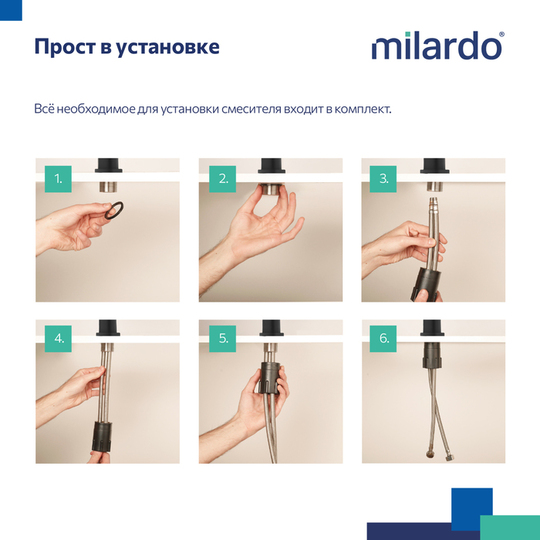 Прост в установке

milardo®

Всё необходимое для установки смесителя входит в комплект.

1.

2.

3.

4.

5.

6.