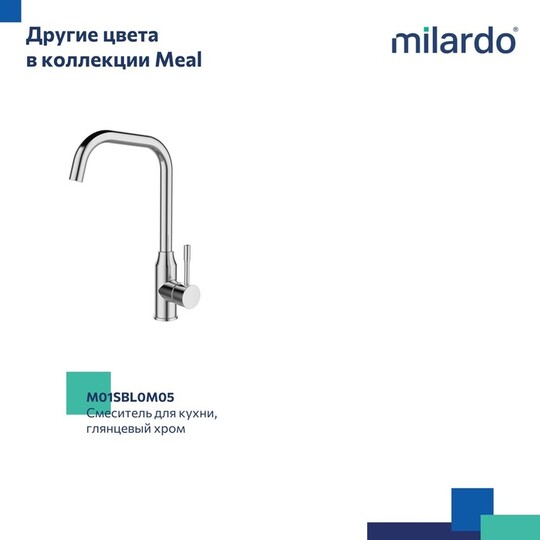 Другие цвета в коллекции Meal

milardo®

M01SBL0M05
Смеситель для кухни, глянцевый хром