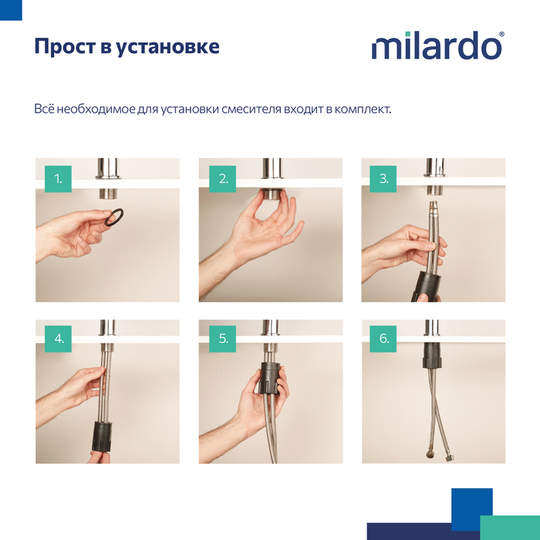 Прост в установке

milardo®

Всё необходимое для установки смесителя входит в комплект.

1.

2.

3.

4.

5.

6.