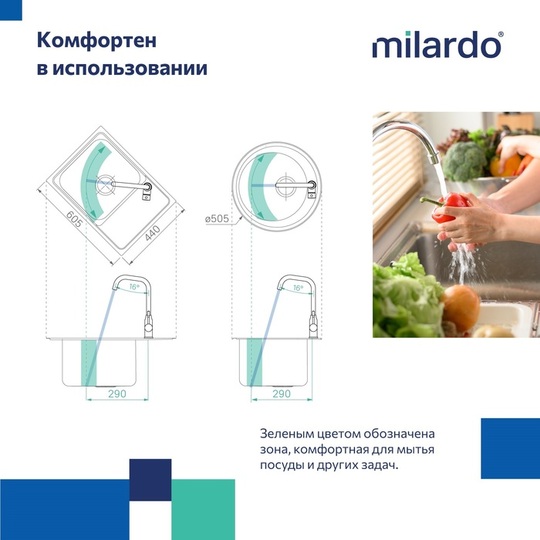 Комфортен в использовании

milardo®

605

440

ø505

16°

16°

290

290

Зеленым цветом обозначена зона, комфортная для мытья посуды и других задач.