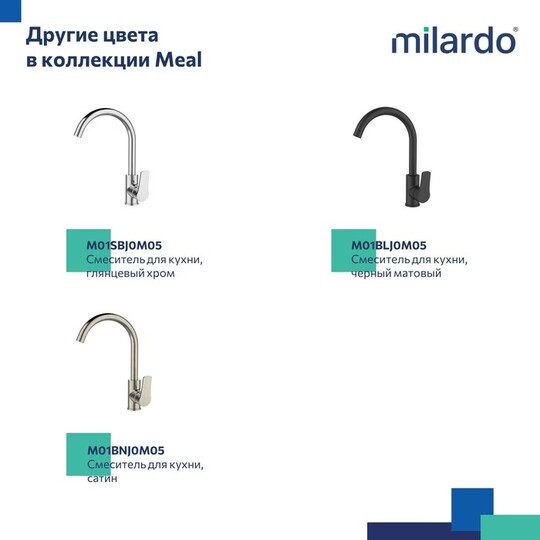 Другие цвета в коллекции Meal

milardo®

M01SBJ0M05
Смеситель для кухни, глянцевый хром

M01BLJ0M05
Смеситель для кухни, черный матовый

M01BNJ0M05
Смеситель для кухни, сатин