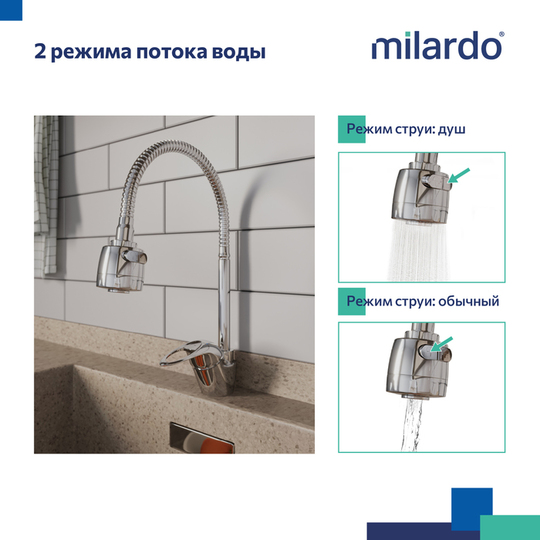 2 режима потока воды

milardo®

Режим струи: душ

Режим струи: обычный