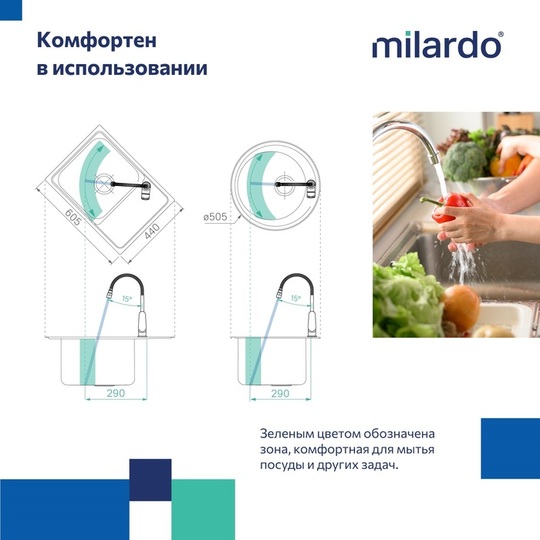 Комфортен в использовании

milardo®

605

440

ø505

15°

15°

290

290

Зеленым цветом обозначена зона, комфортная для мытья посуды и других задач.