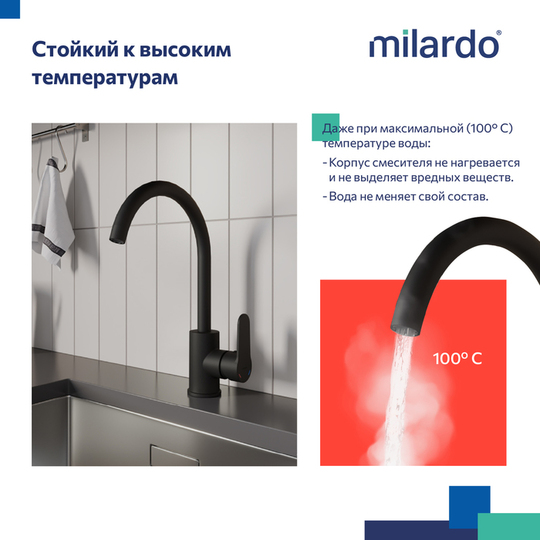 Стойкий к высоким температурам

milardo®

Даже при максимальной (100° C) температуре воды:

- Корпус смесителя не нагревается и не выделяет вредных веществ.
- Вода не меняет свой состав.

100° C