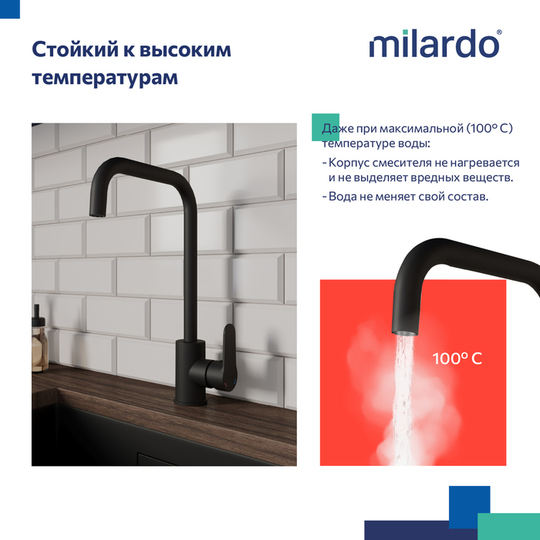 Стойкий к высоким температурам

milardo®

Даже при максимальной (100° C) температуре воды:

- Корпус смесителя не нагревается и не выделяет вредных веществ.

- Вода не меняет свой состав.

100° C