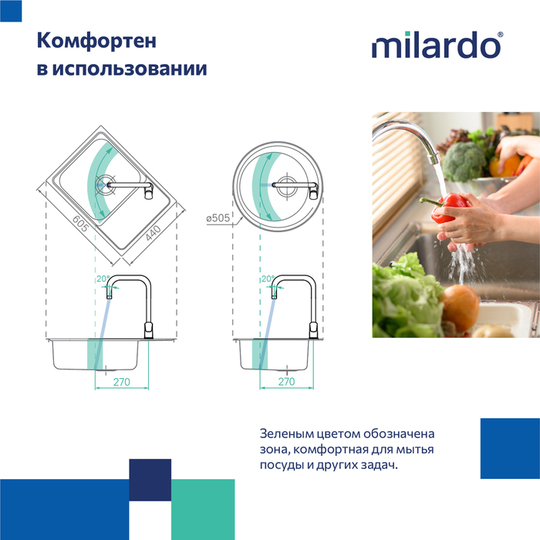 Комфортен в использовании

milardo®

605

440

ø505

20°

20°

270

270

Зеленым цветом обозначена зона, комфортная для мытья посуды и других задач.