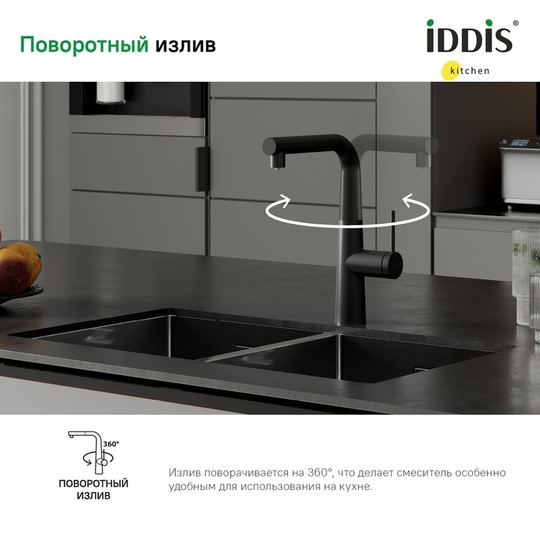 Поворотный излив

iDDiS®
kitchen

360°

ПОВОРОТНЫЙ ИЗЛИВ

Излив поворачивается на 360°, что делает смеситель особенно удобным для использования на кухне.