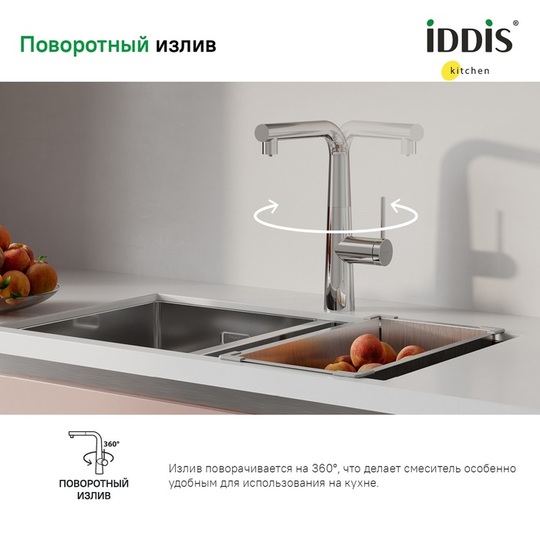 Поворотный излив

iDDiS®
kitchen

360°
ПОВОРОТНЫЙ ИЗЛИВ

Излив поворачивается на 360°, что делает смеситель особенно удобным для использования на кухне.